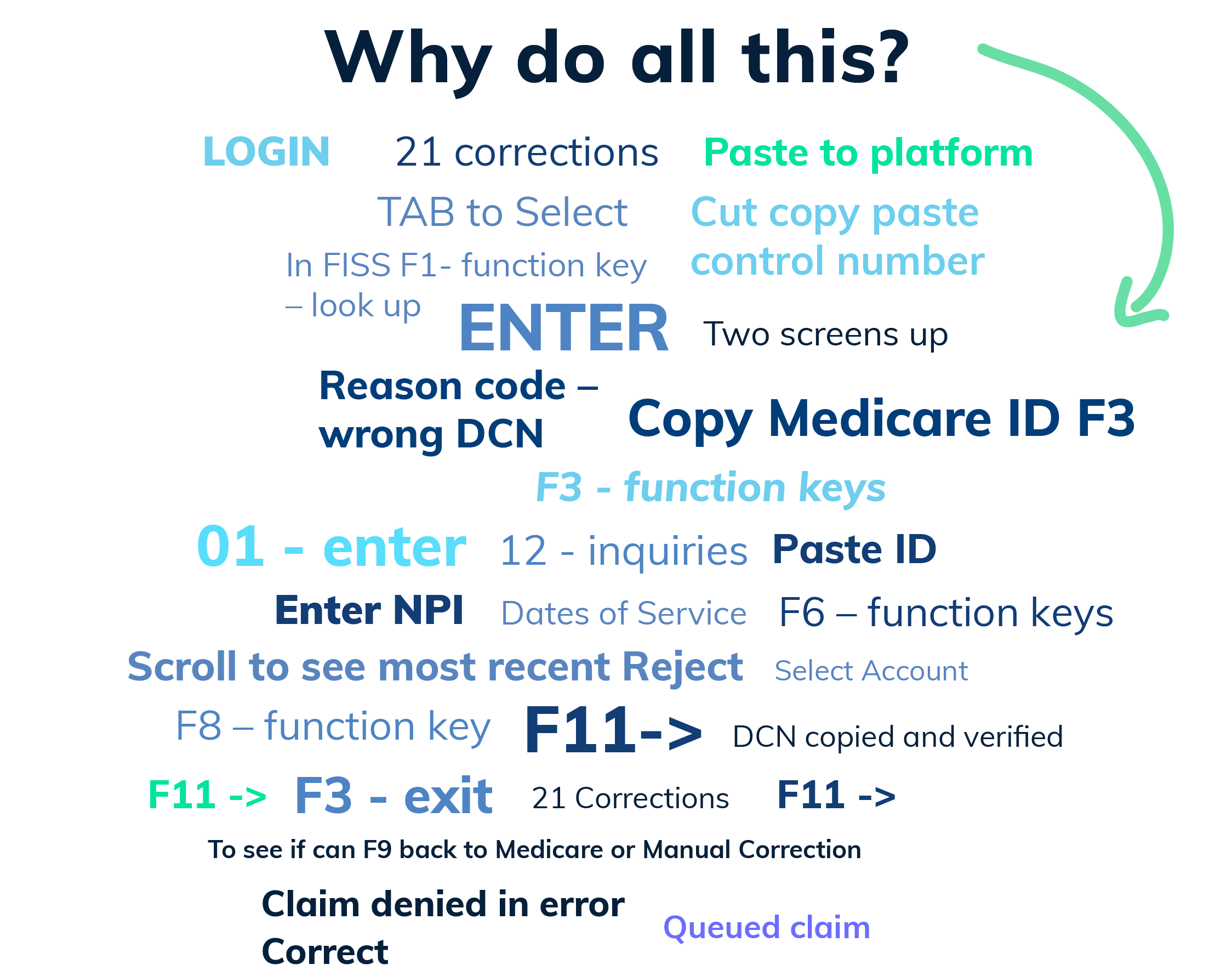 Why do all this?

LOGIN 21 corrections Paste to platform

TAB to Select

Cut copy paste control number

In FISS F1- function key – look up

ENTER

Two screens up

Reason code – wrong DCN

Copy Medicare ID F3

F3 - function keys

01 - enter 12 - inquiries Paste ID

Enter NPI Dates of Service F6 – function keys

Scroll to see most recent Reject Select Account

F8 – function key F11-> DCN copied and verified

F11 -> F3 - exit 21 Corrections F11 ->

To see if can F9 back to Medicare or Manual Correction

Claim denied in error Correct

Queued claim